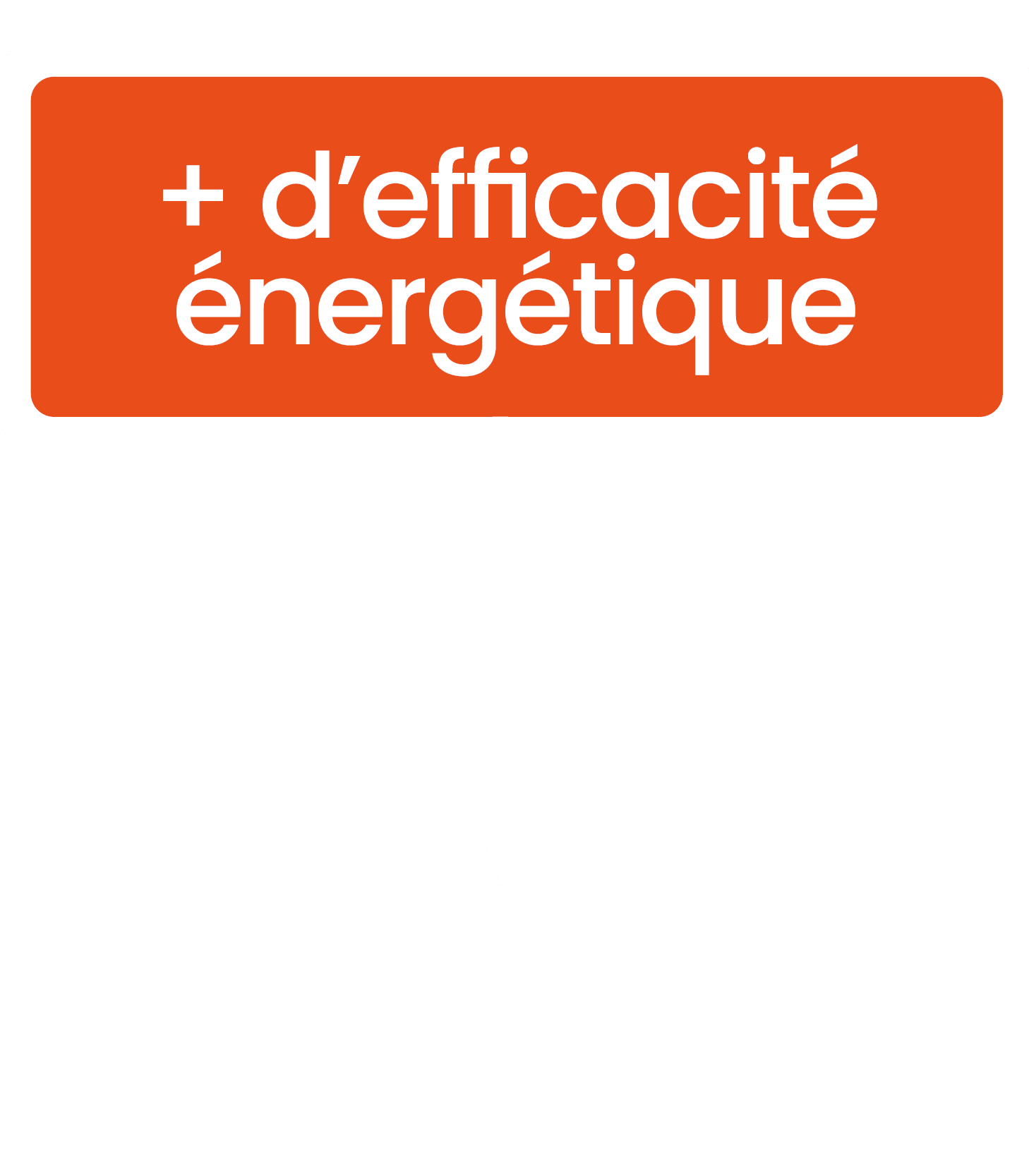 + d'efficacité énergétique